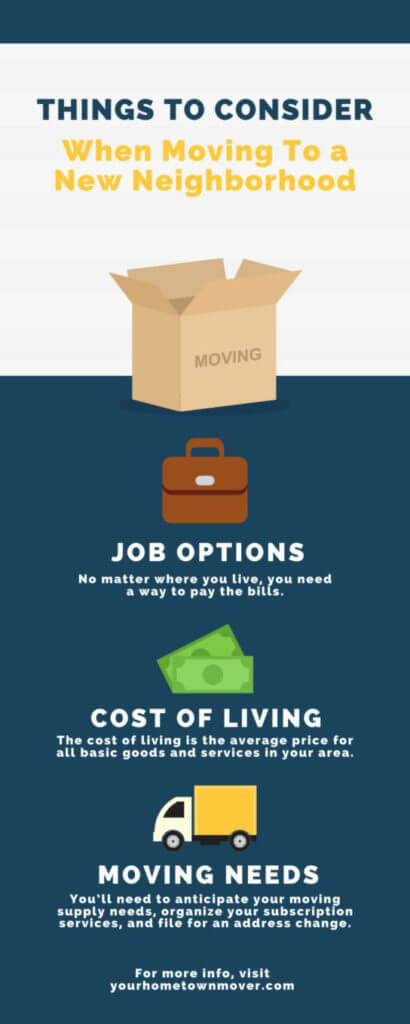 THINGS TO CONSIDER

When Moving To a New Neighborhood

MOVING

JOB OPTIONS

No matter where you live, you need a way to pay the bills.

COST OF LIVING

The cost of living is the average price for all basic goods and services in your area.

MOVING NEEDS

You'll need to anticipate your moving supply needs, organize your subscription services, and file for an address change.

For more info, visit yourhometownmover.com